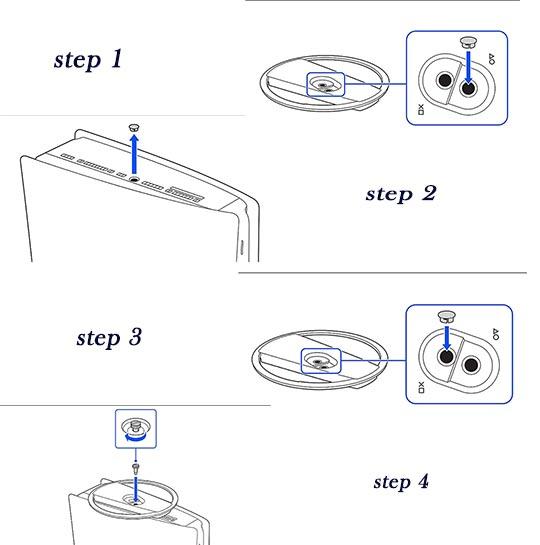 step 1

step 2

step 3

step 4