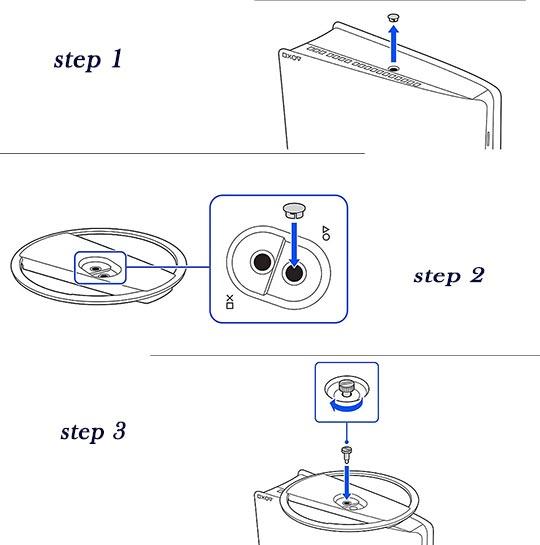 step 1

step 2

step 3